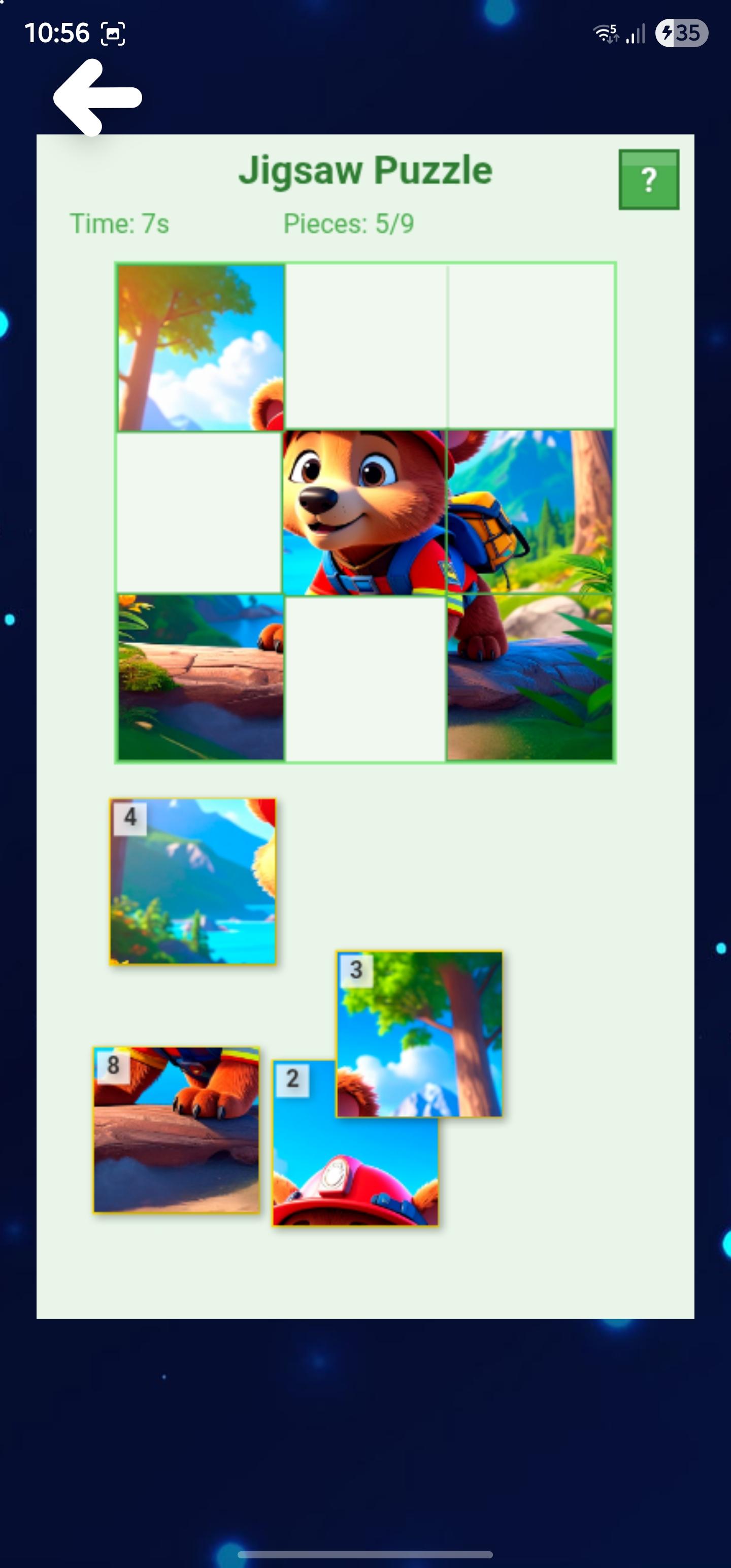 10:56 35

Jigsaw Puzzle

?

Time: 7s Pieces: 5/9

4

3

8

2